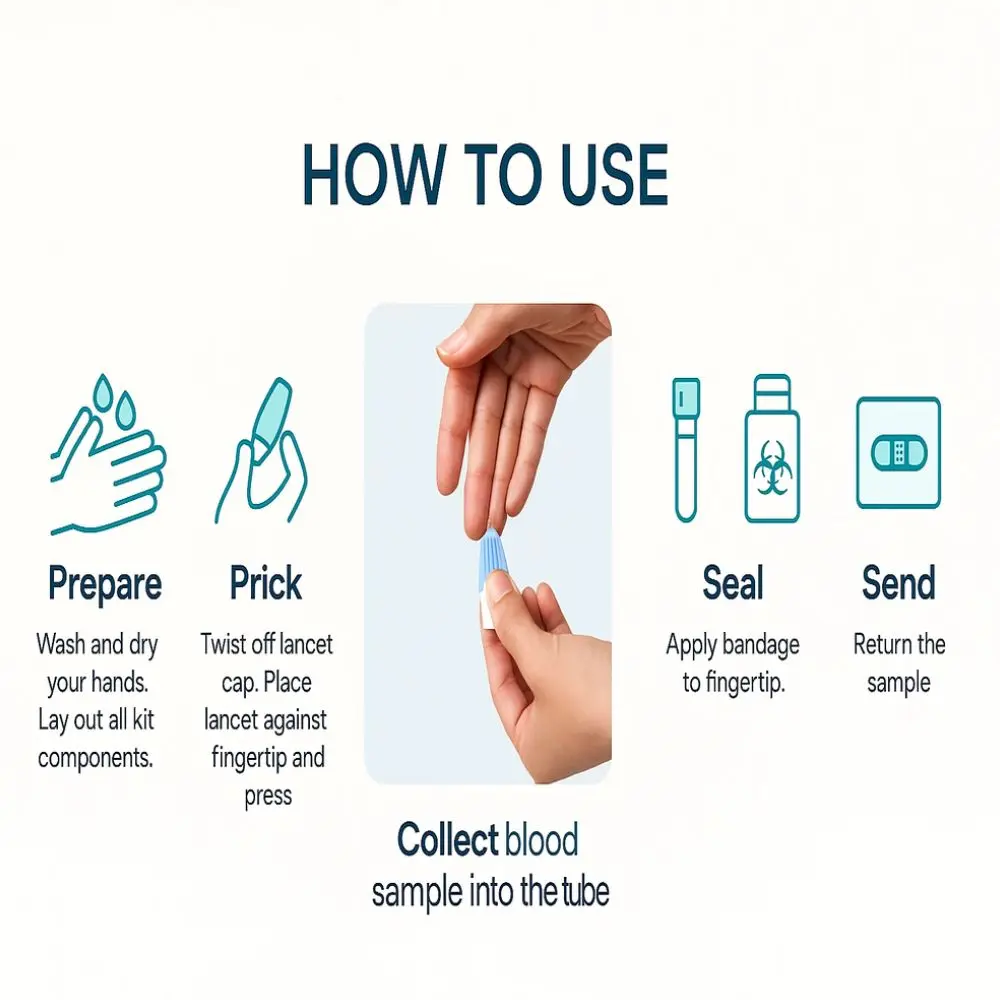 HOW TO USE

Prepare

Wash and dry your hands. Lay out all kit components.

Prick

Twist off lancet cap. Place lancet against fingertip and press

Collect blood sample into the tube

Seal

Apply bandage to fingertip.

Send

Return the sample